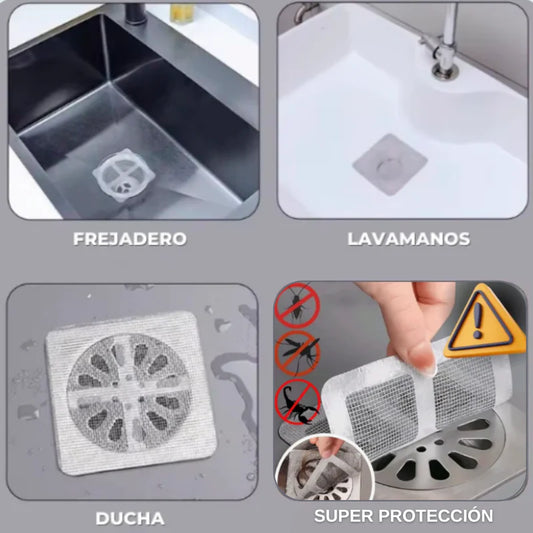 FREJADERO

LAVAMANOS

DUCHA

SUPER PROTECCIÓN