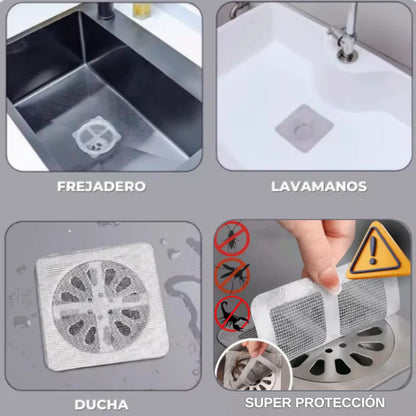 FREJADERO

LAVAMANOS

DUCHA

SUPER PROTECCIÓN