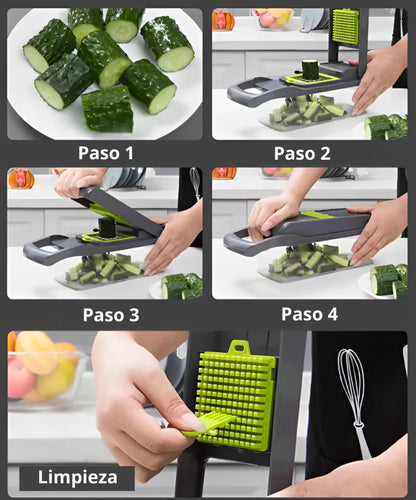 Paso 1

Paso 2

Paso 3

Paso 4

Limpieza