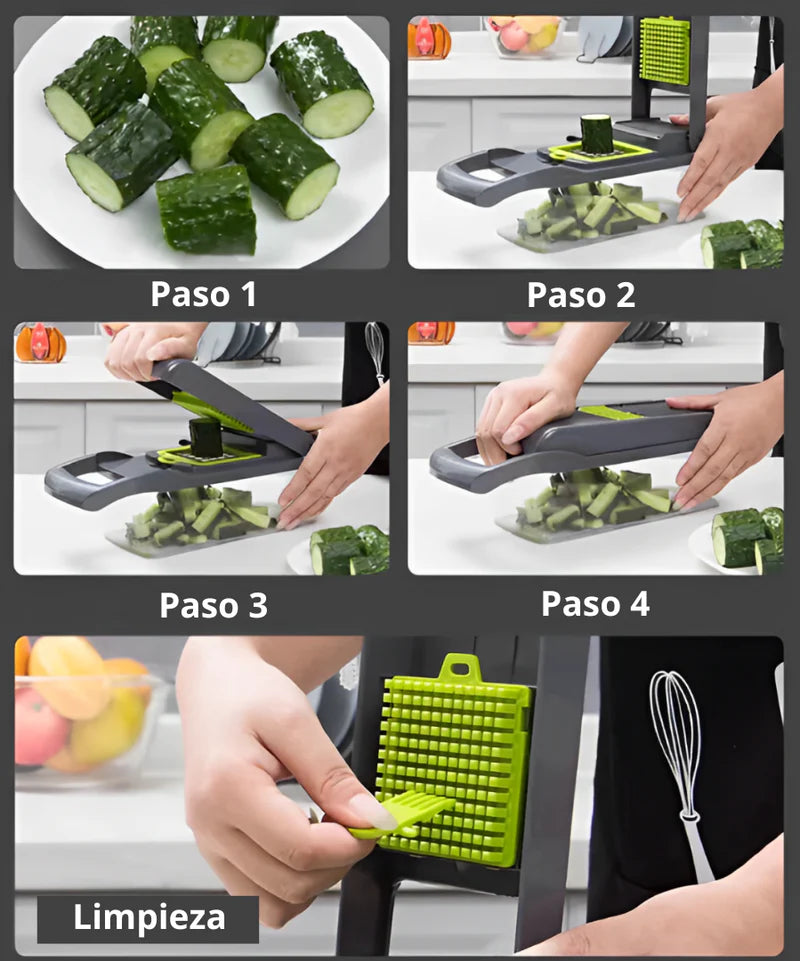 Paso 1

Paso 2

Paso 3

Paso 4

Limpieza