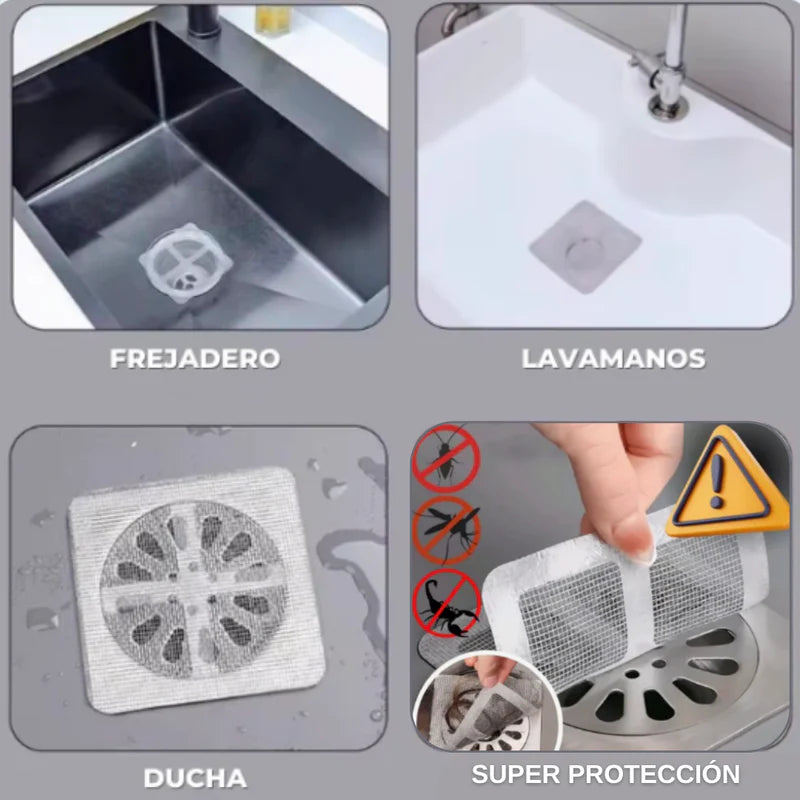 FREJADERO

LAVAMANOS

DUCHA

SUPER PROTECCIÓN